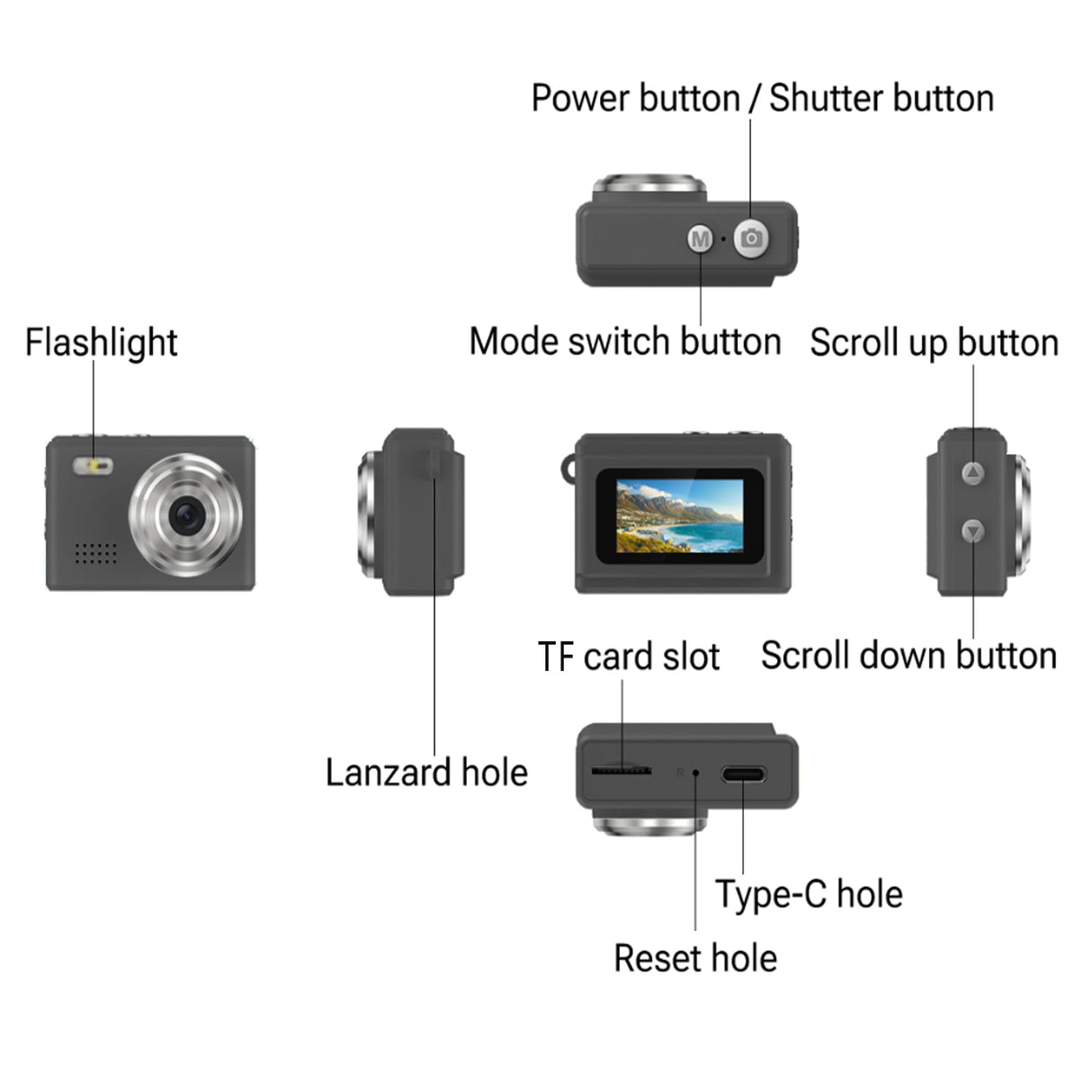 Power button / Shutter button

M

Flashlight

Mode switch button

Scroll up button

TF card slot

Scroll down button

Lanzard hole

R

Type-C hole

Reset hole