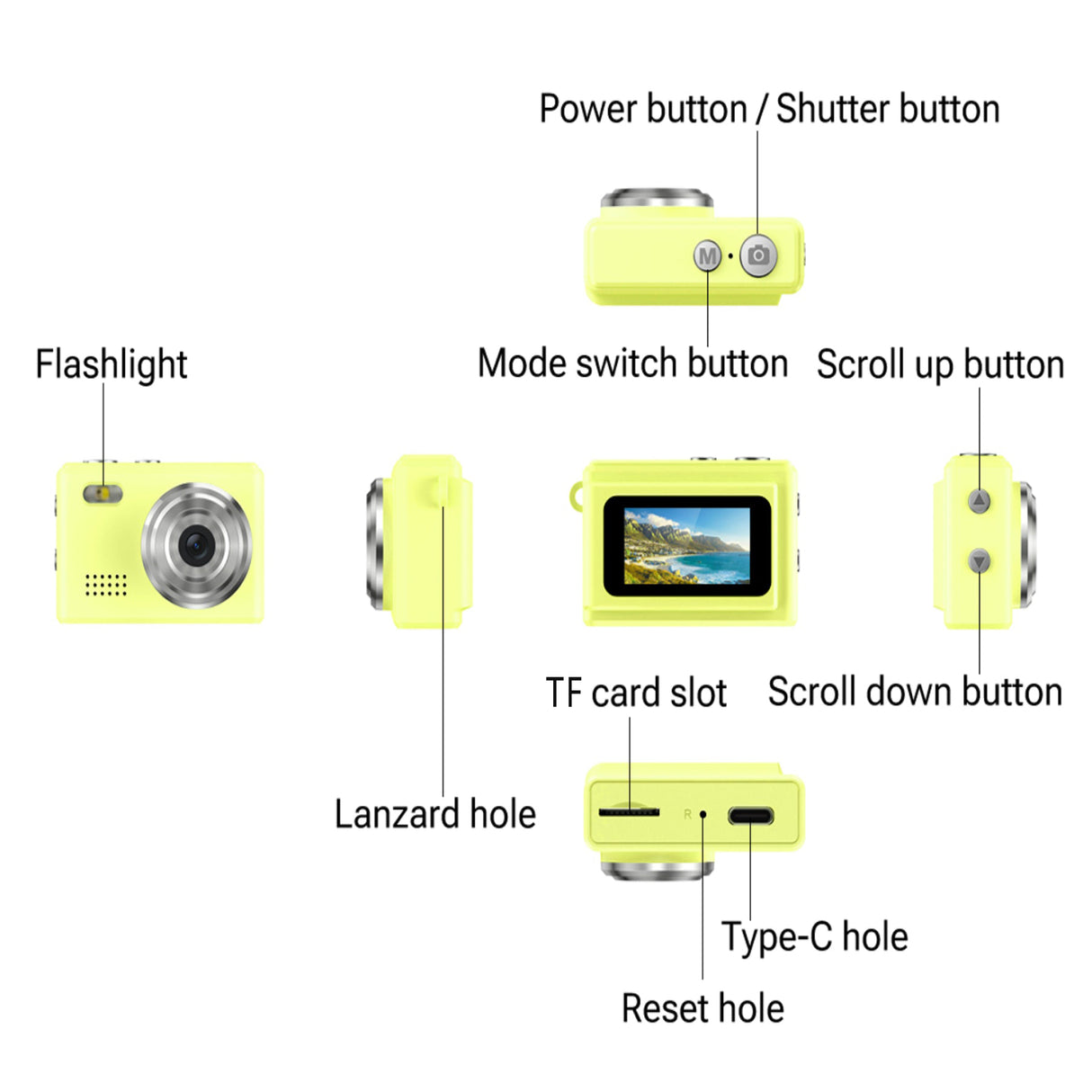 Power button / Shutter button

M

Flashlight

Mode switch button

Scroll up button

TF card slot

Scroll down button

Lanzard hole

R

Type-C hole

Reset hole