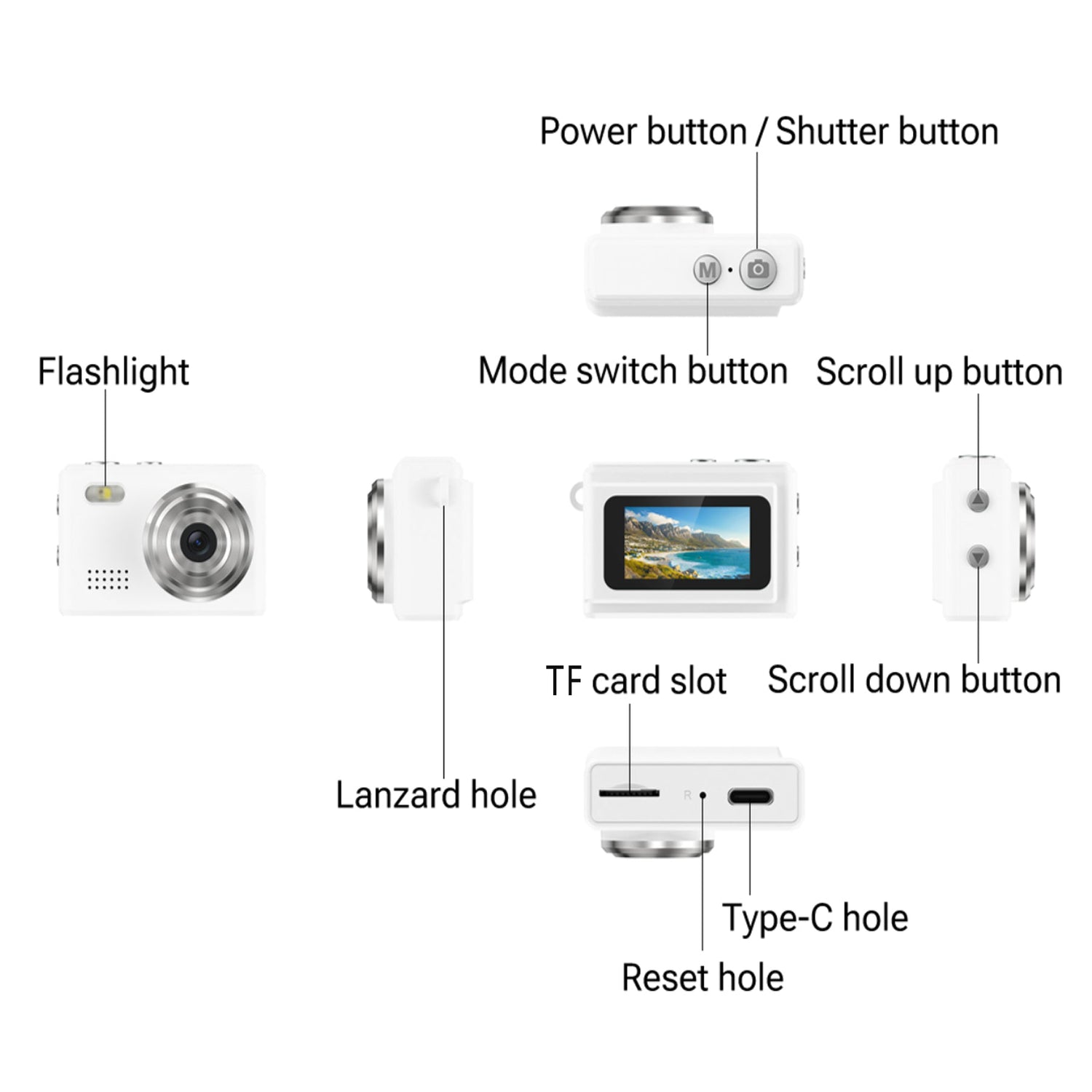 Power button / Shutter button

M

Flashlight

Mode switch button

Scroll up button

TF card slot

Scroll down button

Lanzard hole

R

Type-C hole

Reset hole